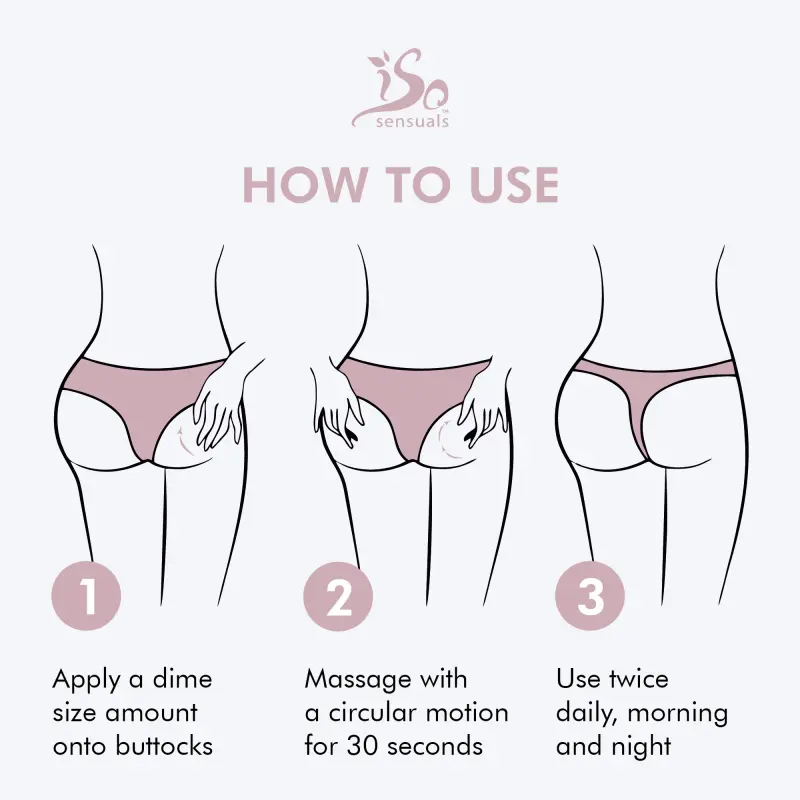 iSo
sensuals™

HOW TO USE

1

Apply a dime size amount onto buttocks

2

Massage with a circular motion for 30 seconds

3

Use twice daily, morning and night