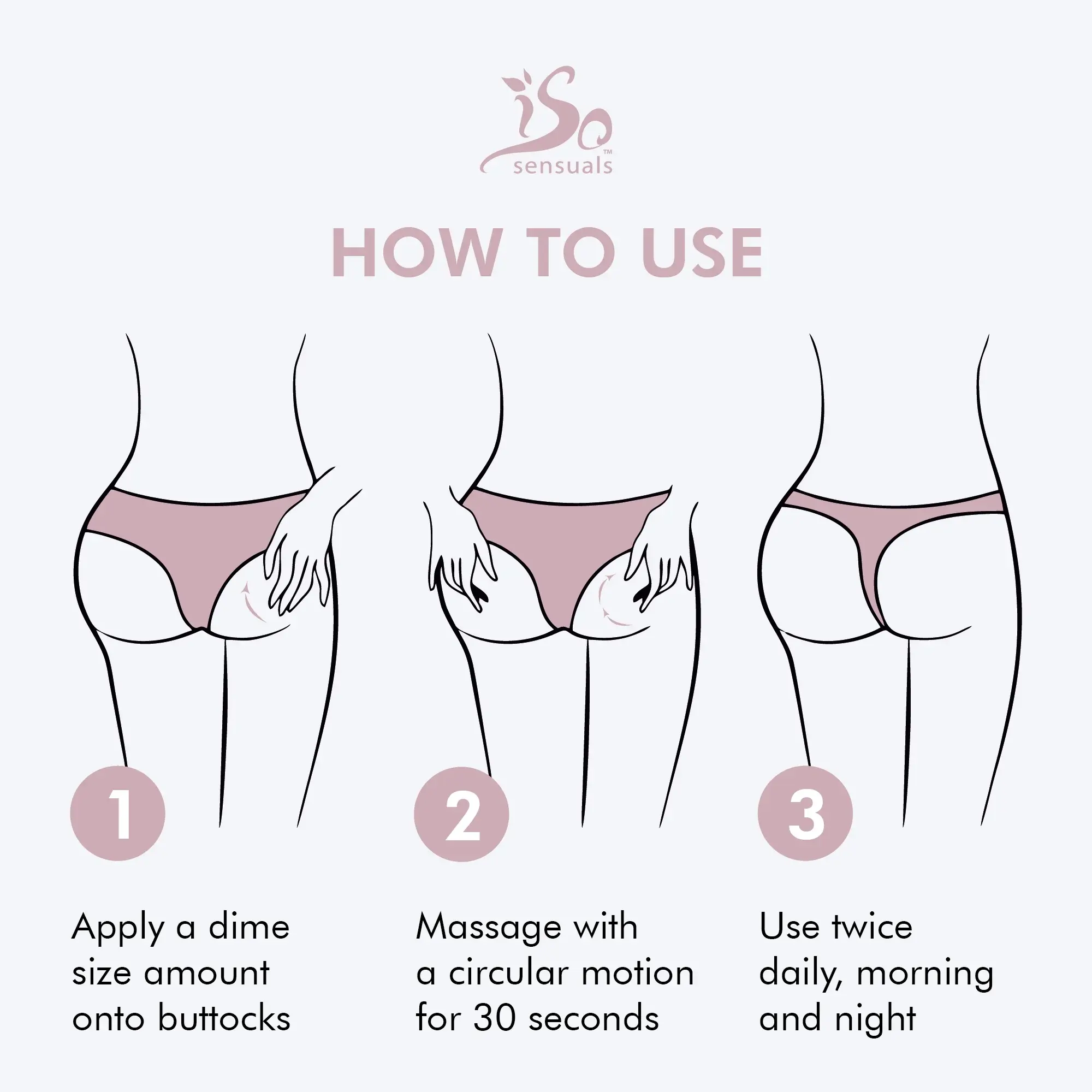 iSo
sensuals™

HOW TO USE

1

Apply a dime size amount onto buttocks

2

Massage with a circular motion for 30 seconds

3

Use twice daily, morning and night