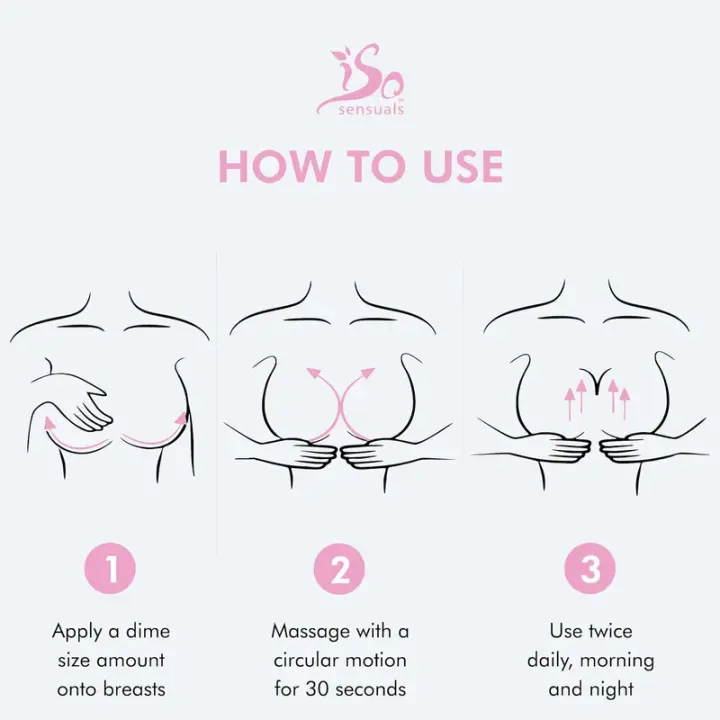 iSo
sensuals

HOW TO USE

1

Apply a dime size amount onto breasts

2

Massage with a circular motion for 30 seconds

3

Use twice daily, morning and night